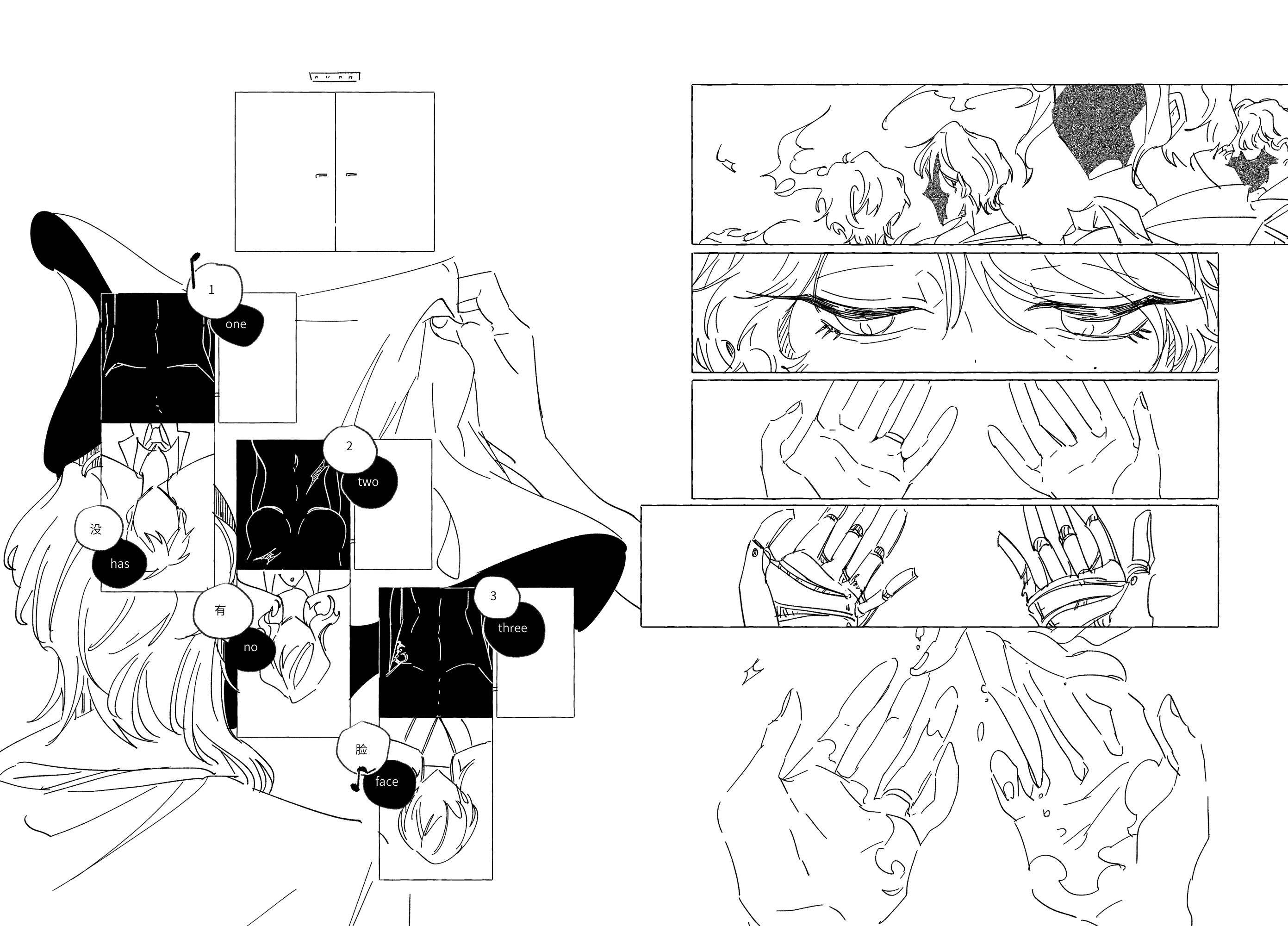 1
one
2
two
没
has
有
no
3
three
脸
face